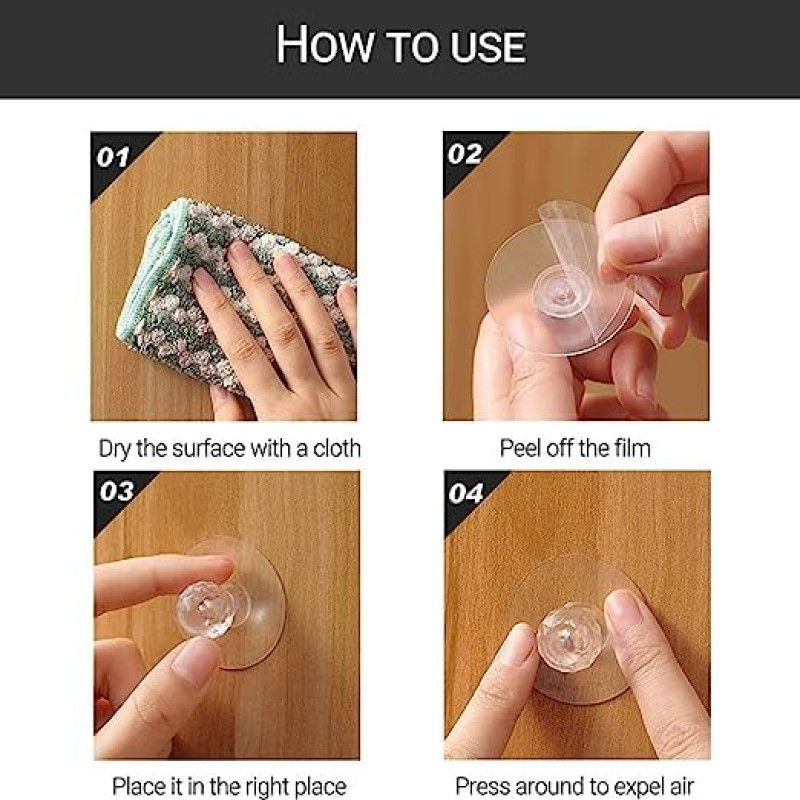 HOW TO USE

01

Dry the surface with a cloth

02

Peel off the film

03

Place it in the right place

04

Press around to expel air